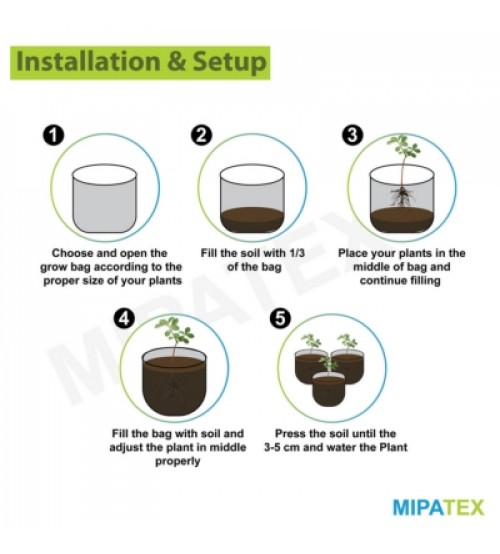 Installation & Setup

1
Choose and open the grow bag according to the proper size of your plants

2
Fill the soil with 1/3 of the bag

3
Place your plants in the middle of bag and continue filling

4
Fill the bag with soil and adjust the plant in middle properly

5
Press the soil until the 3-5 cm and water the Plant

MIPATEX

MIPATEX